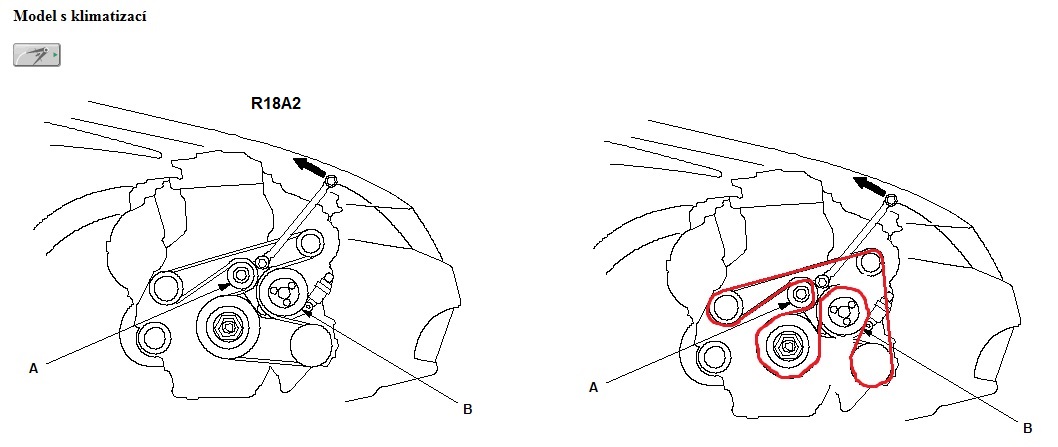 Model s klimatizací

R18A2

A

B

A

B